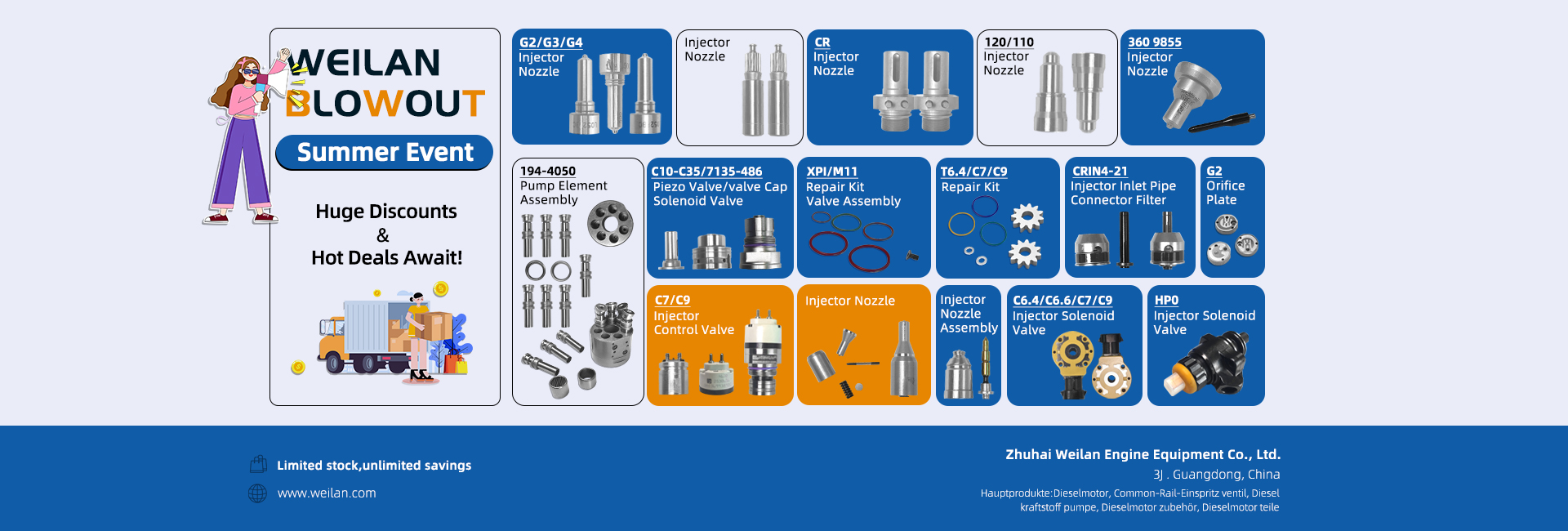 WEILAN
BLOWOUT
Summer Event

Huge Discounts
&
Hot Deals Await!

G2/G3/G4
Injector
Nozzle

Injector
Nozzle

CR
Injector
Nozzle

120/110
Injector
Nozzle

360 9855
Injector
Nozzle

194-4050
Pump Element
Assembly

C10-C35/7135-486
Piezo Valve/valve Cap
Solenoid Valve

XPI/M11
Repair Kit
Valve Assembly

T6.4/C7/C9
Repair Kit

CRIN4-21
Injector Inlet Pipe
Connector Filter

G2
Orifice
Plate

C7/C9
Injector
Control Valve

Injector Nozzle

Injector
Nozzle
Assembly

C6.4/C6.6/C7/C9
Injector Solenoid
Valve

HP0
Injector Solenoid
Valve

Limited stock,unlimited savings

www.weilan.com

Zhuhai Weilan Engine Equipment Co., Ltd.
3J . Guangdong, China
Hauptprodukte:Dieselmotor, Common-Rail-Einspritz ventil, Diesel kraftstoff pumpe, Dieselmotor zubehör, Dieselmotor teile